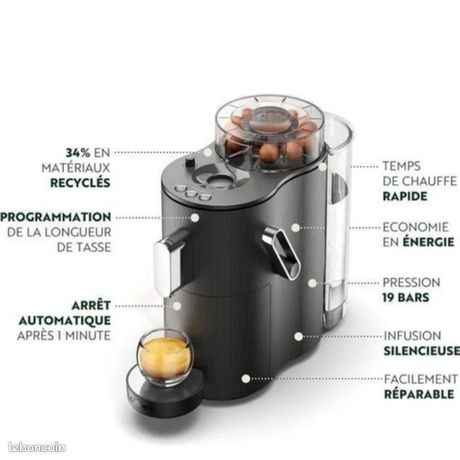 34% EN MATÉRIAUX RECYCLÉS

PROGRAMMATION DE LA LONGUEUR DE TASSE

ARRÊT AUTOMATIQUE APRÈS 1 MINUTE

TEMPS DE CHAUFFE RAPIDE

ECONOMIE EN ÉNERGIE

PRESSION 19 BARS

INFUSION SILENCIEUSE

FACILEMENT RÉPARABLE

leboncoin